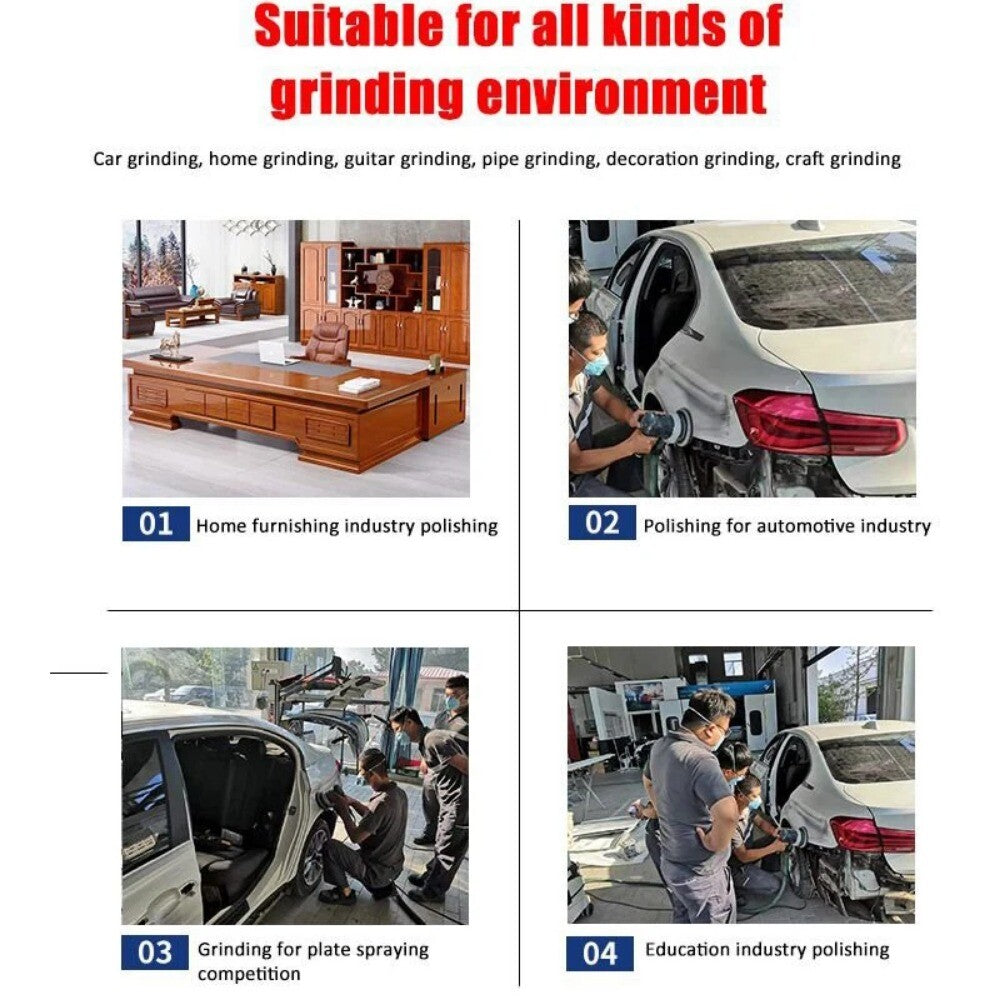 Suitable for all kinds of grinding environment

Car grinding, home grinding, guitar grinding, pipe grinding, decoration grinding, craft grinding

01 Home furnishing industry polishing

02 Polishing for automotive industry

03 Grinding for plate spraying competition

04 Education industry polishing