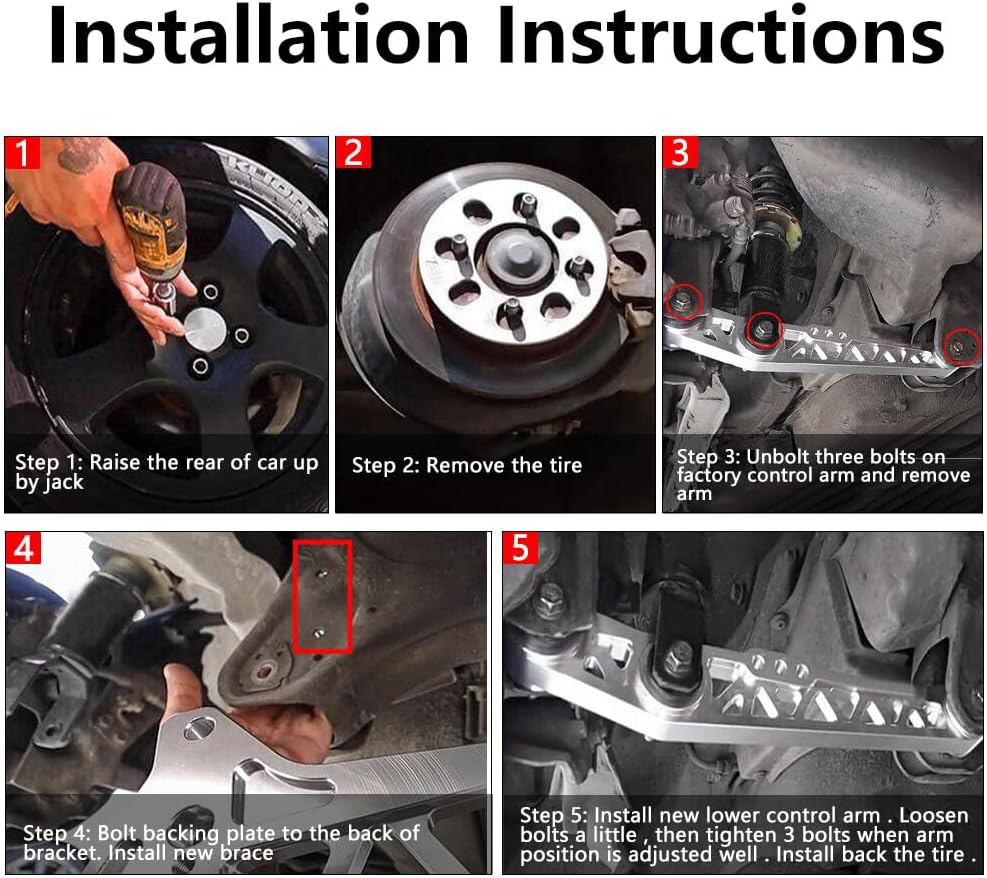 Installation Instructions

1

Step 1: Raise the rear of car up by jack

2

Step 2: Remove the tire

3

Step 3: Unbolt three bolts on factory control arm and remove arm

4

Step 4: Bolt backing plate to the back of bracket. Install new brace

5

Step 5: Install new lower control arm . Loosen bolts a little , then tighten 3 bolts when arm position is adjusted well . Install back the tire .