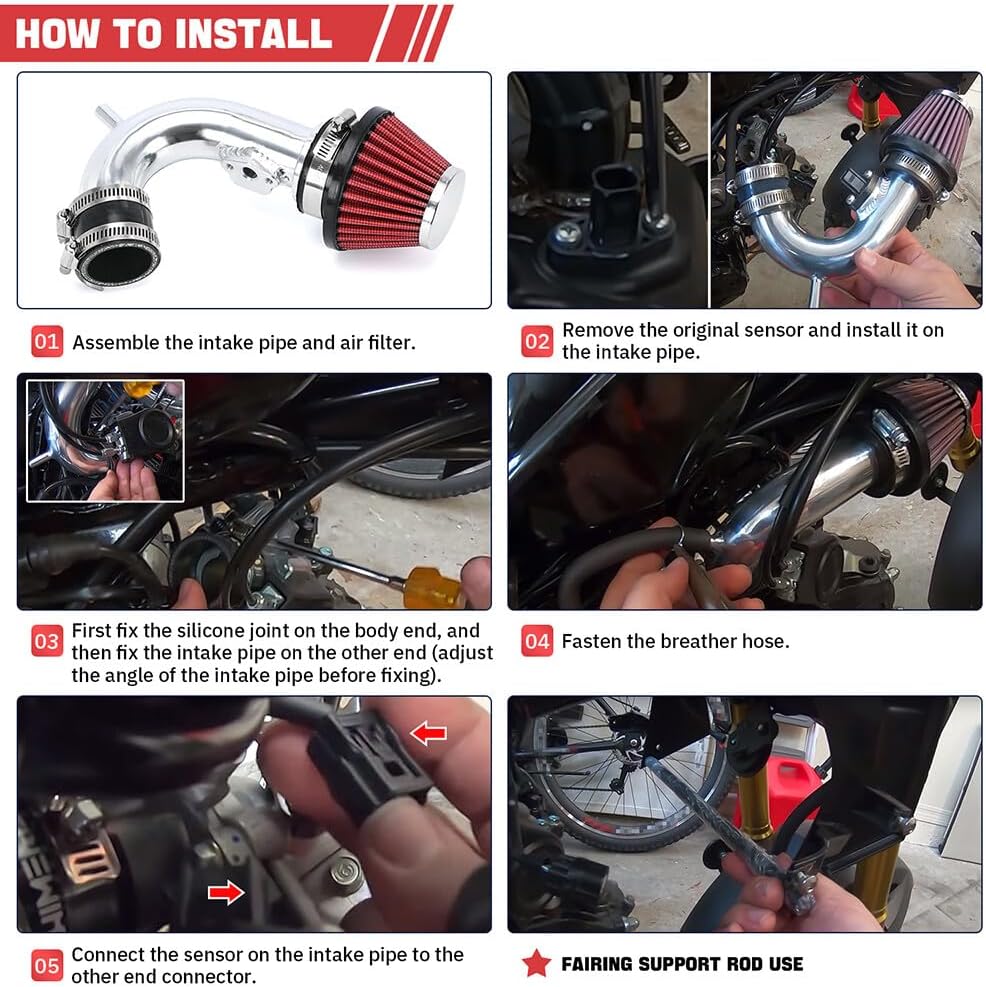 HOW TO INSTALL

01 Assemble the intake pipe and air filter.

02 Remove the original sensor and install it on the intake pipe.

03 First fix the silicone joint on the body end, and then fix the intake pipe on the other end (adjust the angle of the intake pipe before fixing).

04 Fasten the breather hose.

05 Connect the sensor on the intake pipe to the other end connector.

FAIRING SUPPORT ROD USE